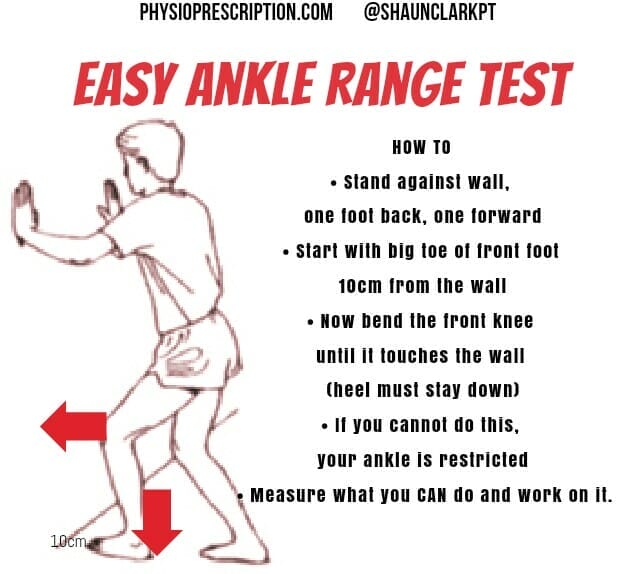 PHYSIOPRESCRIPTION.COM @SHAUNCLARKPT

EASY ANKLE RANGE TEST

HOW TO

• Stand against wall, one foot back, one forward

• Start with big toe of front foot 10cm from the wall

• Now bend the front knee until it touches the wall (heel must stay down)

• If you cannot do this, your ankle is restricted

• Measure what you CAN do and work on it.

10cm