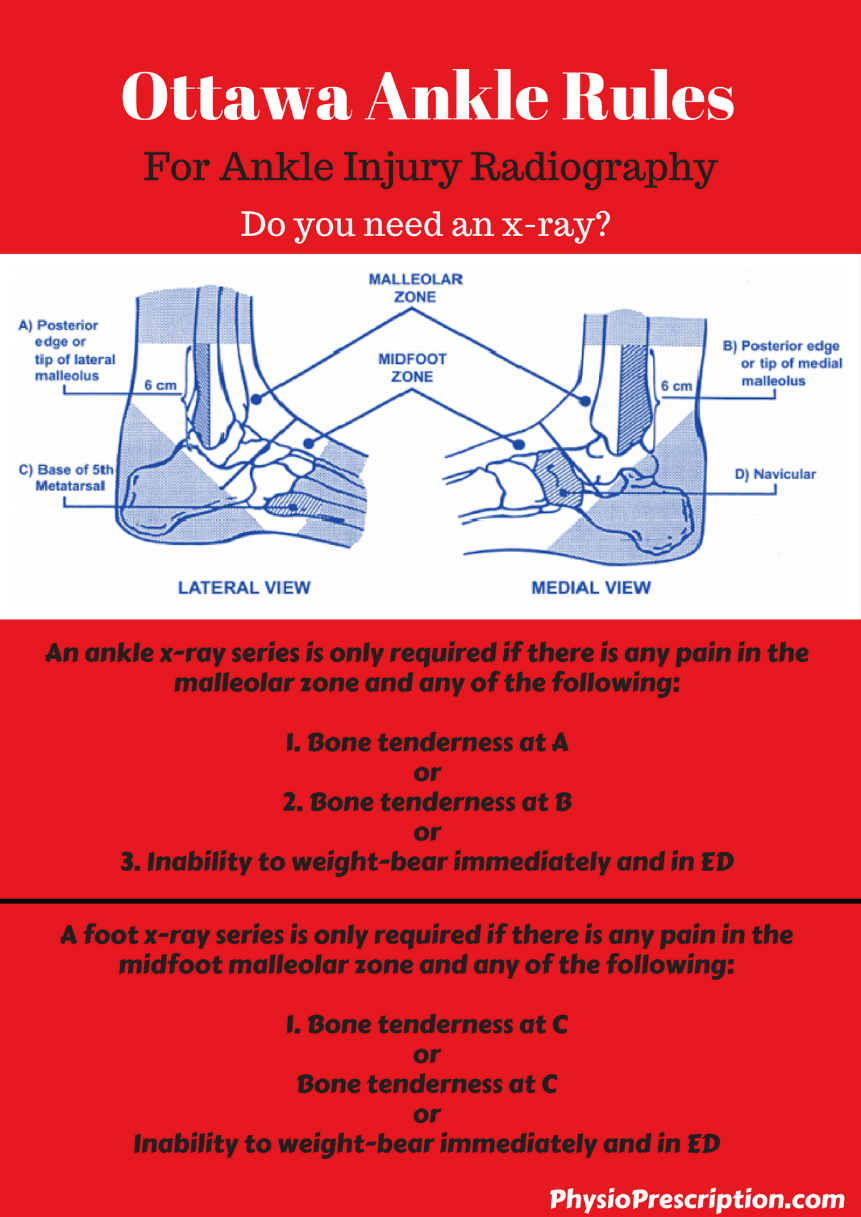 Ottawa Ankle Rules

For Ankle Injury Radiography

Do you need an x-ray?

MALLEOLAR ZONE

MIDFOOT ZONE

A) Posterior edge or tip of lateral malleolus

6 cm

C) Base of 5th Metatarsal

B) Posterior edge or tip of medial malleolus

6 cm

D) Navicular

LATERAL VIEW

MEDIAL VIEW

An ankle x-ray series is only required if there is any pain in the malleolar zone and any of the following:

1. Bone tenderness at A
or
2. Bone tenderness at B
or
3. Inability to weight-bear immediately and in ED

A foot x-ray series is only required if there is any pain in the midfoot malleolar zone and any of the following:

1. Bone tenderness at C
or
Bone tenderness at C
or
Inability to weight-bear immediately and in ED

PhysioPrescription.com